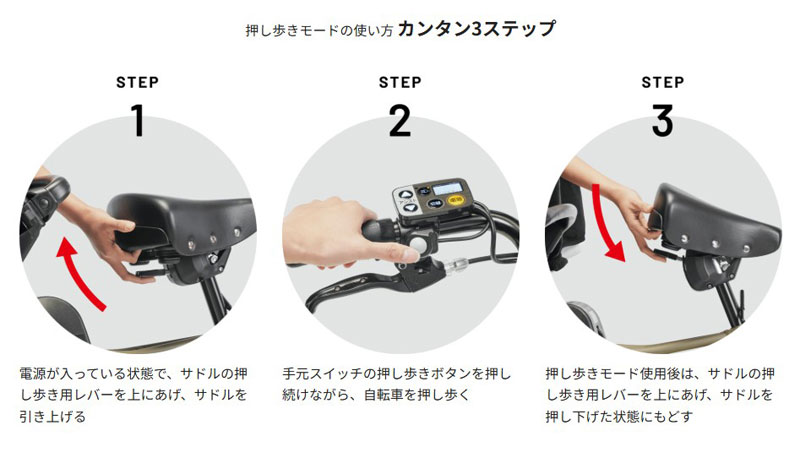 押し歩きモードの使い方 カンタン3ステップ

STEP
1

電源が入っている状態で、サドルの押し歩き用レバーを上にあげ、サドルを引き上げる

STEP
2

手元スイッチの押し歩きボタンを押し続けながら、自転車を押し歩く

STEP
3

押し歩きモード使用後は、サドルの押し歩き用レバーを上にあげ、サドルを押し下げた状態にもどす