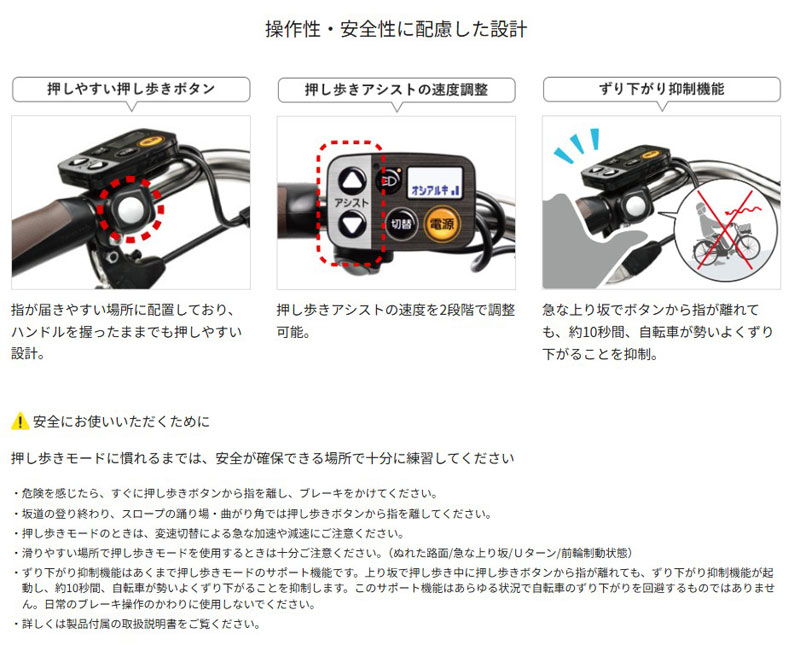 操作性・安全性に配慮した設計

押しやすい押し歩きボタン

指が届きやすい場所に配置しており、ハンドルを握ったままでも押しやすい設計。

押し歩きアシストの速度調整

アシスト
オシアルキ
切替
電源

押し歩きアシストの速度を2段階で調整可能。

ずり下がり抑制機能

急な上り坂でボタンから指が離れても、約10秒間、自転車が勢いよくずり下がることを抑制。

安全にお使いいただくために

押し歩きモードに慣れるまでは、安全が確保できる場所で十分に練習してください

・危険を感じたら、すぐに押し歩きボタンから指を離し、ブレーキをかけてください。
・坂道の登り終わり、スロープの踊り場・曲がり角では押し歩きボタンから指を離してください。
・押し歩きモードのときは、変速切替による急な加速や減速にご注意ください。
・滑りやすい場所で押し歩きモードを使用するときは十分ご注意ください。（ぬれた路面/急な上り坂/Uターン/前輪制動状態）
・ずり下がり抑制機能はあくまで押し歩きモードのサポート機能です。上り坂で押し歩き中に押し歩きボタンから指が離れても、ずり下がり抑制機能が起動し、約10秒間、自転車が勢いよくずり下がることを抑制します。このサポート機能はあらゆる状況で自転車のずり下がりを回避するものではありません。日常のブレーキ操作のかわりに使用しないでください。
・詳しくは製品付属の取扱説明書をご覧ください。