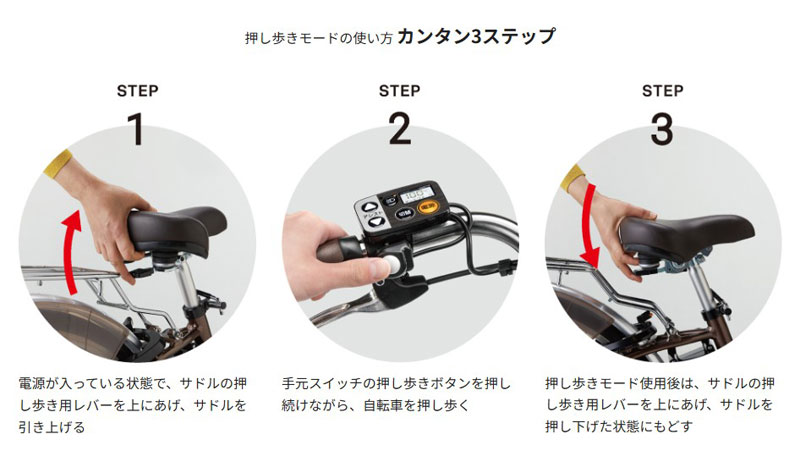 押し歩きモードの使い方 カンタン3ステップ

STEP
1

電源が入っている状態で、サドルの押し歩き用レバーを上にあげ、サドルを引き上げる

STEP
2

アシスト
切替
電源

手元スイッチの押し歩きボタンを押し続けながら、自転車を押し歩く

STEP
3

押し歩きモード使用後は、サドルの押し歩き用レバーを上にあげ、サドルを押し下げた状態にもどす